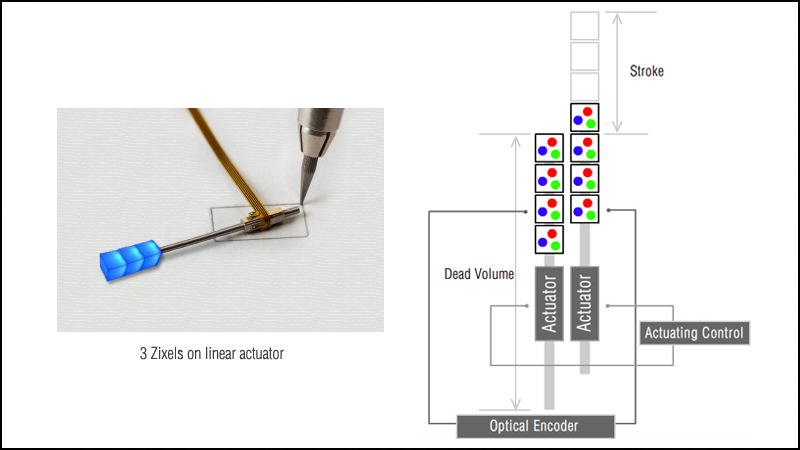 3 Zixels on linear actuator

Stroke

Dead Volume

Actuator

Actuator

Actuating Control

Optical Encoder