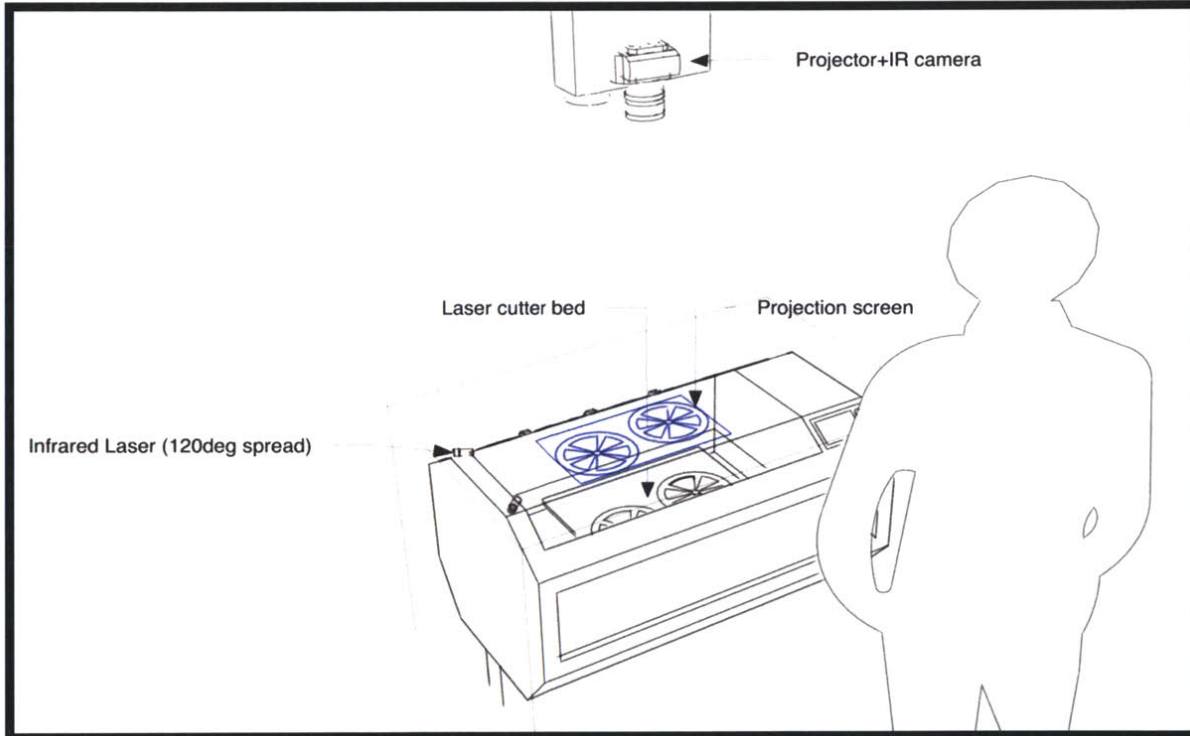 Projector+IR camera

Laser cutter bed

Projection screen

Infrared Laser (120deg spread)